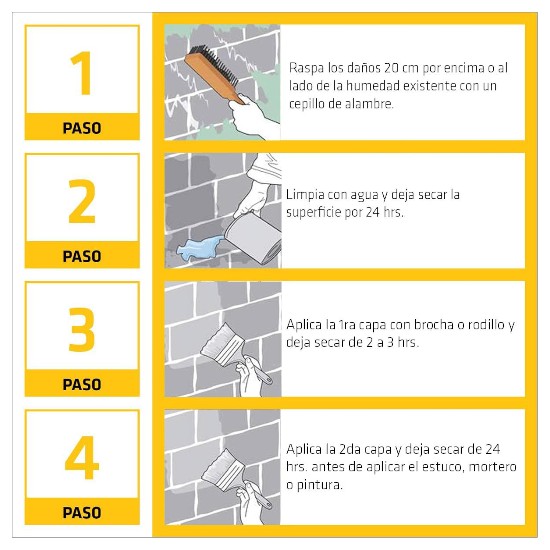 1
PASO

Raspa los daños 20 cm por encima o al lado de la humedad existente con un cepillo de alambre.

2
PASO

Limpia con agua y deja secar la superficie por 24 hrs.

3
PASO

Aplica la 1ra capa con brocha o rodillo y deja secar de 2 a 3 hrs.

4
PASO

Aplica la 2da capa y deja secar de 24 hrs. antes de aplicar el estuco, mortero o pintura.