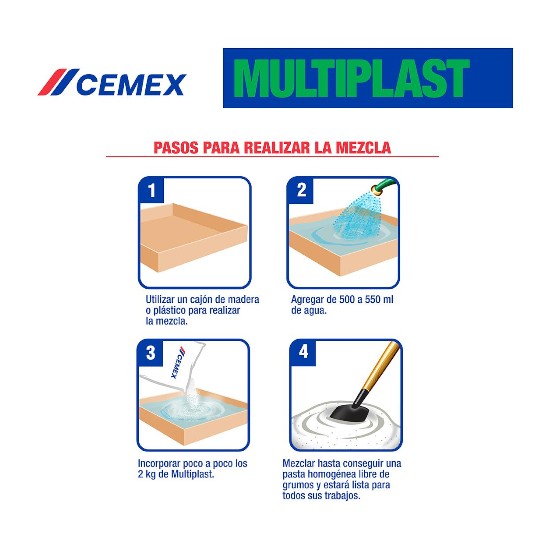 CEMEX

MULTIPLAST

PASOS PARA REALIZAR LA MEZCLA

1

Utilizar un cajón de madera o plástico para realizar la mezcla.

2

Agregar de 500 a 550 ml de agua.

3

CEMEX

Incorporar poco a poco los 2 kg de Multiplast.

4

Mezclar hasta conseguir una pasta homogénea libre de grumos y estará lista para todos sus trabajos.